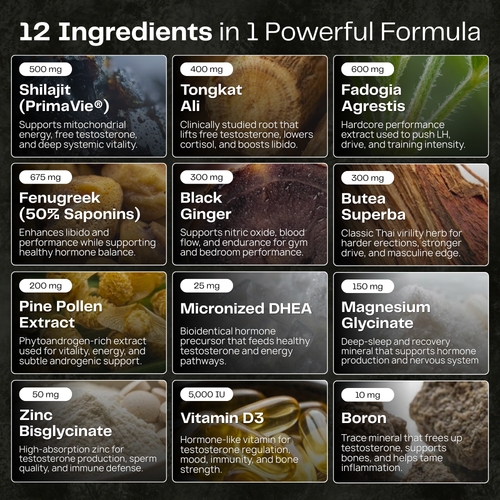 12 Ingredients in 1 Powerful Formula

500 mg
Shilajit (PrimaVie®)
Supports mitochondrial energy, free testosterone, and deep systemic vitality.

400 mg
Tongkat Ali
Clinically studied root that lifts free testosterone, lowers cortisol, and boosts libido.

600 mg
Fadogia Agrestis
Hardcore performance extract used to push LH, drive, and training intensity.

675 mg
Fenugreek (50% Saponins)
Enhances libido and performance while supporting healthy hormone balance.

300 mg
Black Ginger
Supports nitric oxide, blood flow, and endurance for gym and bedroom performance.

300 mg
Butea Superba
Classic Thai virility herb for harder erections, stronger drive, and masculine edge.

200 mg
Pine Pollen Extract
Phytoandrogen-rich extract used for vitality, energy, and subtle androgenic support.

25 mg
Micronized DHEA
Bioidentical hormone precursor that feeds healthy testosterone and energy pathways.

150 mg
Magnesium Glycinate
Deep-sleep and recovery mineral that supports hormone production and nervous system

50 mg
Zinc Bisglycinate
High-absorption zinc for testosterone production, sperm quality, and immune defense.

5,000 IU
Vitamin D3
Hormone-like vitamin for testosterone regulation, mood, immunity, and bone strength.

10 mg
Boron
Trace mineral that frees up testosterone, supports bones, and helps tame inflammation.