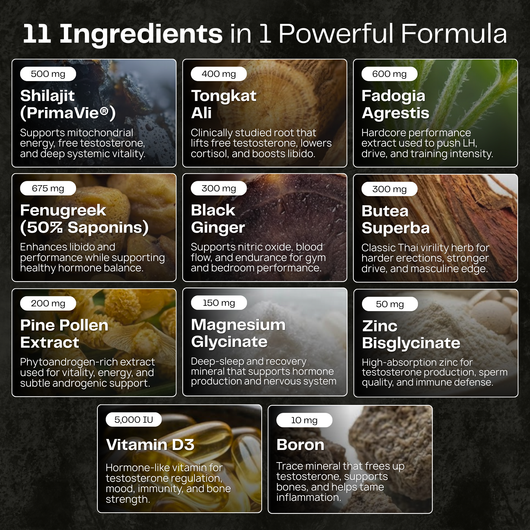 11 Ingredients in 1 Powerful Formula

500 mg
Shilajit (PrimaVie®)
Supports mitochondrial energy, free testosterone, and deep systemic vitality.

400 mg
Tongkat Ali
Clinically studied root that lifts free testosterone, lowers cortisol, and boosts libido.

600 mg
Fadogia Agrestis
Hardcore performance extract used to push LH, drive, and training intensity.

675 mg
Fenugreek (50% Saponins)
Enhances libido and performance while supporting healthy hormone balance.

300 mg
Black Ginger
Supports nitric oxide, blood flow, and endurance for gym and bedroom performance.

300 mg
Butea Superba
Classic Thai virility herb for harder erections, stronger drive, and masculine edge.

200 mg
Pine Pollen Extract
Phytoandrogen-rich extract used for vitality, energy, and subtle androgenic support.

150 mg
Magnesium Glycinate
Deep-sleep and recovery mineral that supports hormone production and nervous system

50 mg
Zinc Bisglycinate
High-absorption zinc for testosterone production, sperm quality, and immune defense.

5,000 IU
Vitamin D3
Hormone-like vitamin for testosterone regulation, mood, immunity, and bone strength.

10 mg
Boron
Trace mineral that frees up testosterone, supports bones, and helps tame inflammation.